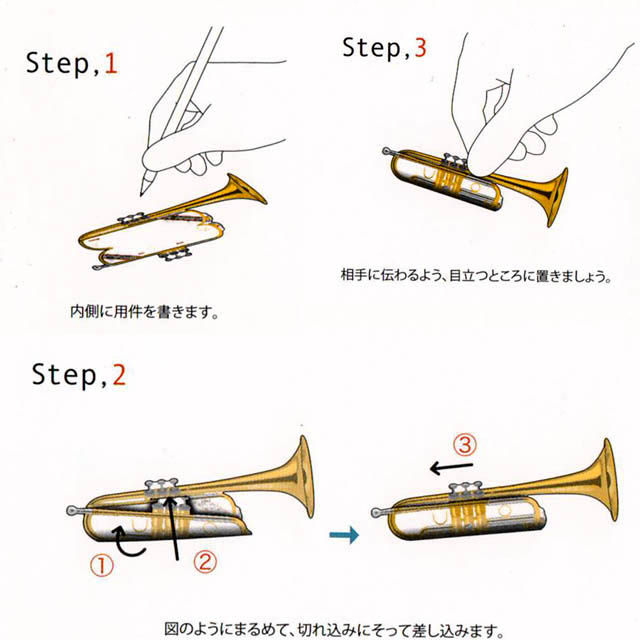 Step,1

内側に用件を書きます。

Step,3

相手に伝わるよう、目立つところに置きましょう。

Step,2

①

②

③

図のようにまるめて、切れ込みにそって差し込みます。